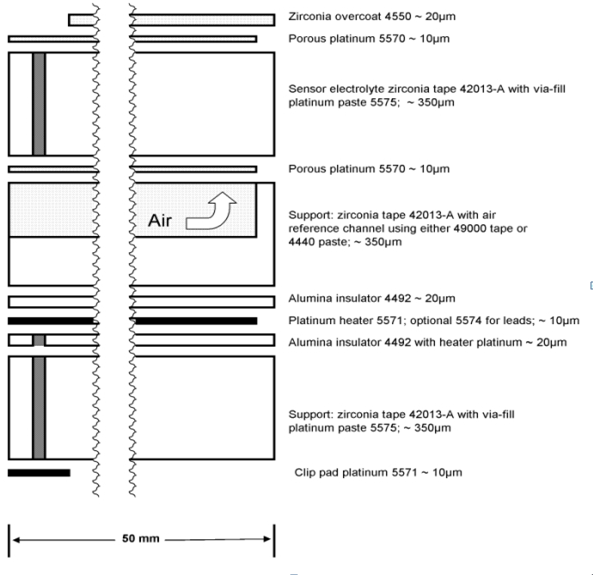 Zirconia overcoat 4550 ~ 20μm

Porous platinum 5570 ~ 10μm

Sensor electrolyte zirconia tape 42013-A with via-fill platinum paste 5575; ~ 350μm

Porous platinum 5570 ~ 10μm

Air

Support: zirconia tape 42013-A with air reference channel using either 49000 tape or 4440 paste; ~ 350μm

Alumina insulator 4492 ~ 20μm

Platinum heater 5571; optional 5574 for leads; ~ 10μm

Alumina insulator 4492 with heater platinum ~ 20μm

Support: zirconia tape 42013-A with via-fill platinum paste 5575; ~ 350μm

Clip pad platinum 5571 ~ 10μm

50 mm